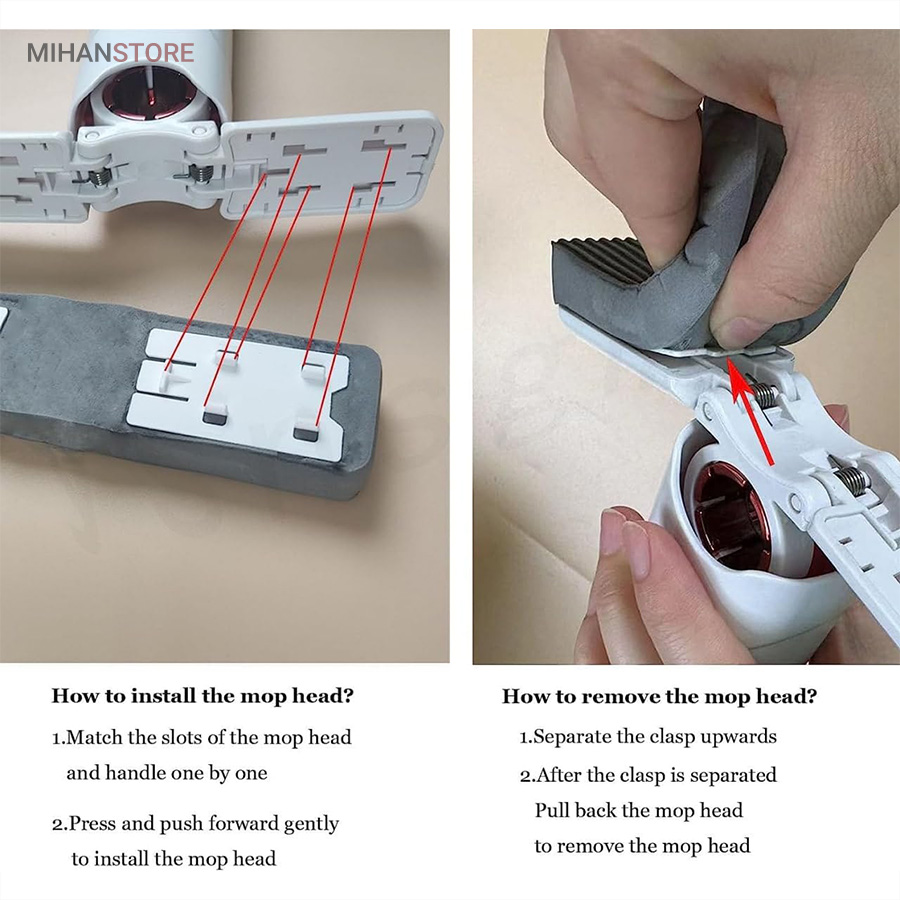 MIHANSTORE

How to install the mop head?

1.Match the slots of the mop head and handle one by one

2.Press and push forward gently to install the mop head

How to remove the mop head?

1.Separate the clasp upwards

2.After the clasp is separated Pull back the mop head to remove the mop head